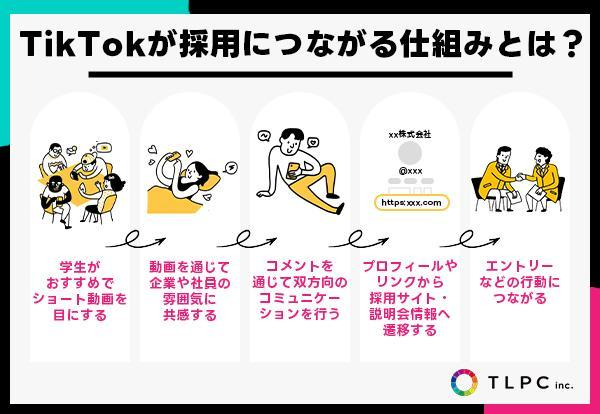 TikTokが採用につながる仕組みとは？

学生がおすすめでショート動画を目にする

動画を通じて企業や社員の雰囲気に共感する

コメントを通じて双方向のコミュニケーションを行う

xx株式会社

@xxx

https:xxx.com

プロフィールやリンクから採用サイト・説明会情報へ遷移する

エントリーなどの行動につながる

TLPC inc.